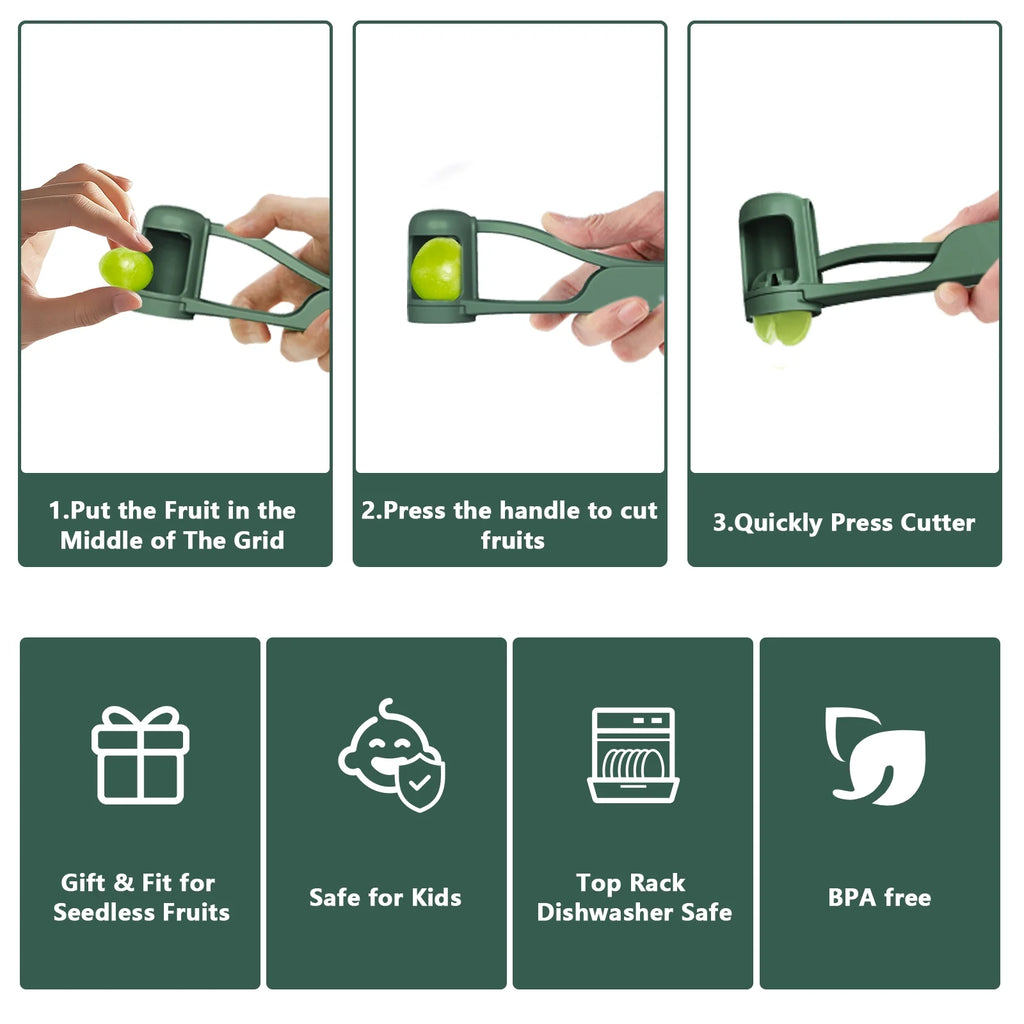 1.Put the Fruit in the Middle of The Grid

2.Press the handle to cut fruits

3.Quickly Press Cutter

Gift & Fit for Seedless Fruits

Safe for Kids

Top Rack Dishwasher Safe

BPA free